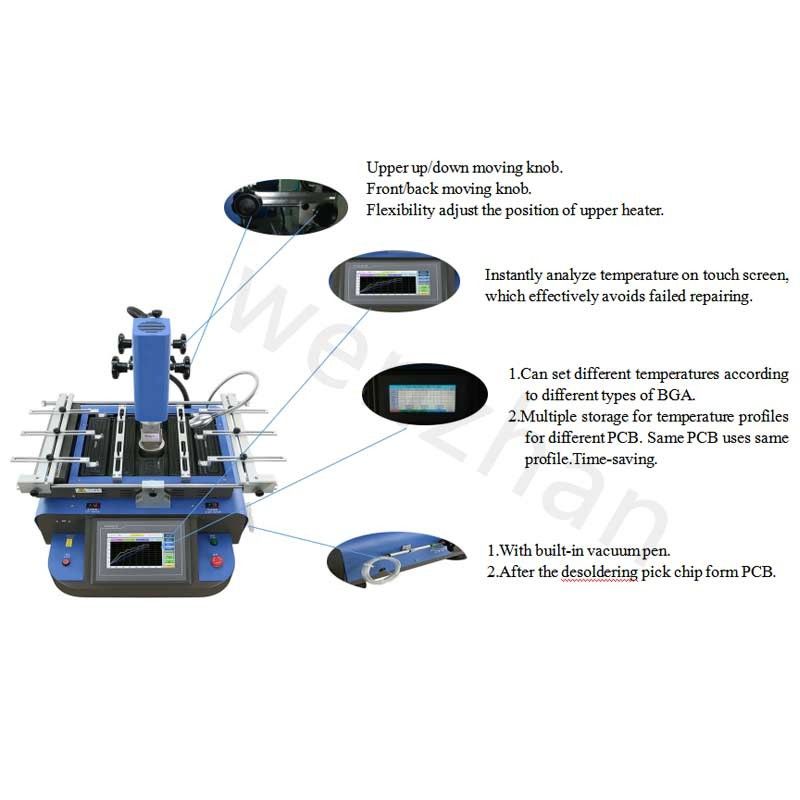 Upper up/down moving knob.
Front/back moving knob.
Flexibility adjust the position of upper heater.

Instantly analyze temperature on touch screen, which effectively avoids failed repairing.

1.Can set different temperatures according to different types of BGA.
2.Multiple storage for temperature profiles for different PCB. Same PCB uses same profile.Time-saving.

1.With built-in vacuum pen.
2.After the desoldering pick chip form PCB.

WeiZhan