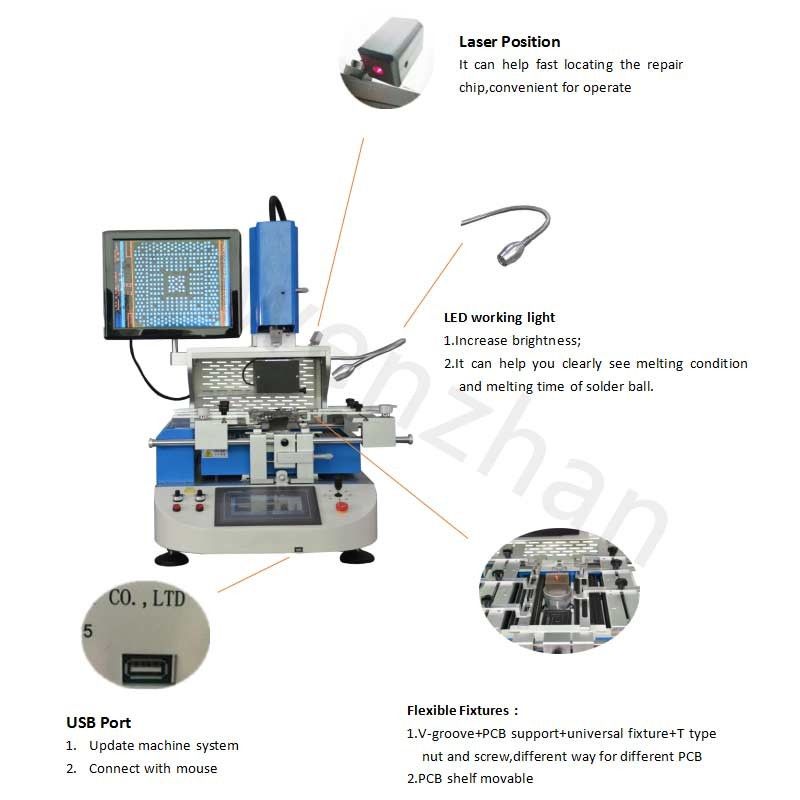 Laser Position
It can help fast locating the repair chip,convenient for operate

LED working light
1.Increase brightness;
2.It can help you clearly see melting condition and melting time of solder ball.

wenzhan

CO., LTD
5

USB Port
1. Update machine system
2. Connect with mouse

Flexible Fixtures：
1.V-groove+PCB support+universal fixture+T type nut and screw,different way for different PCB
2.PCB shelf movable